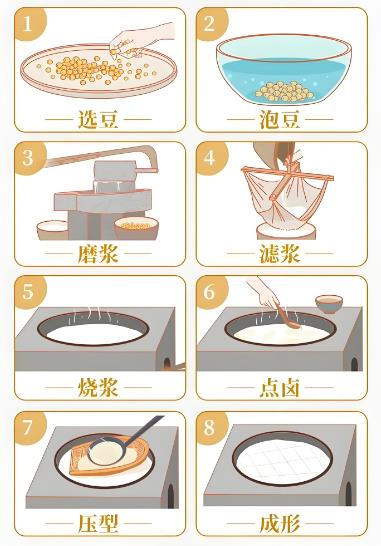 1
选豆

2
泡豆

3
磨浆

4
滤浆

5
烧浆

6
点卤

7
压型

8
成形